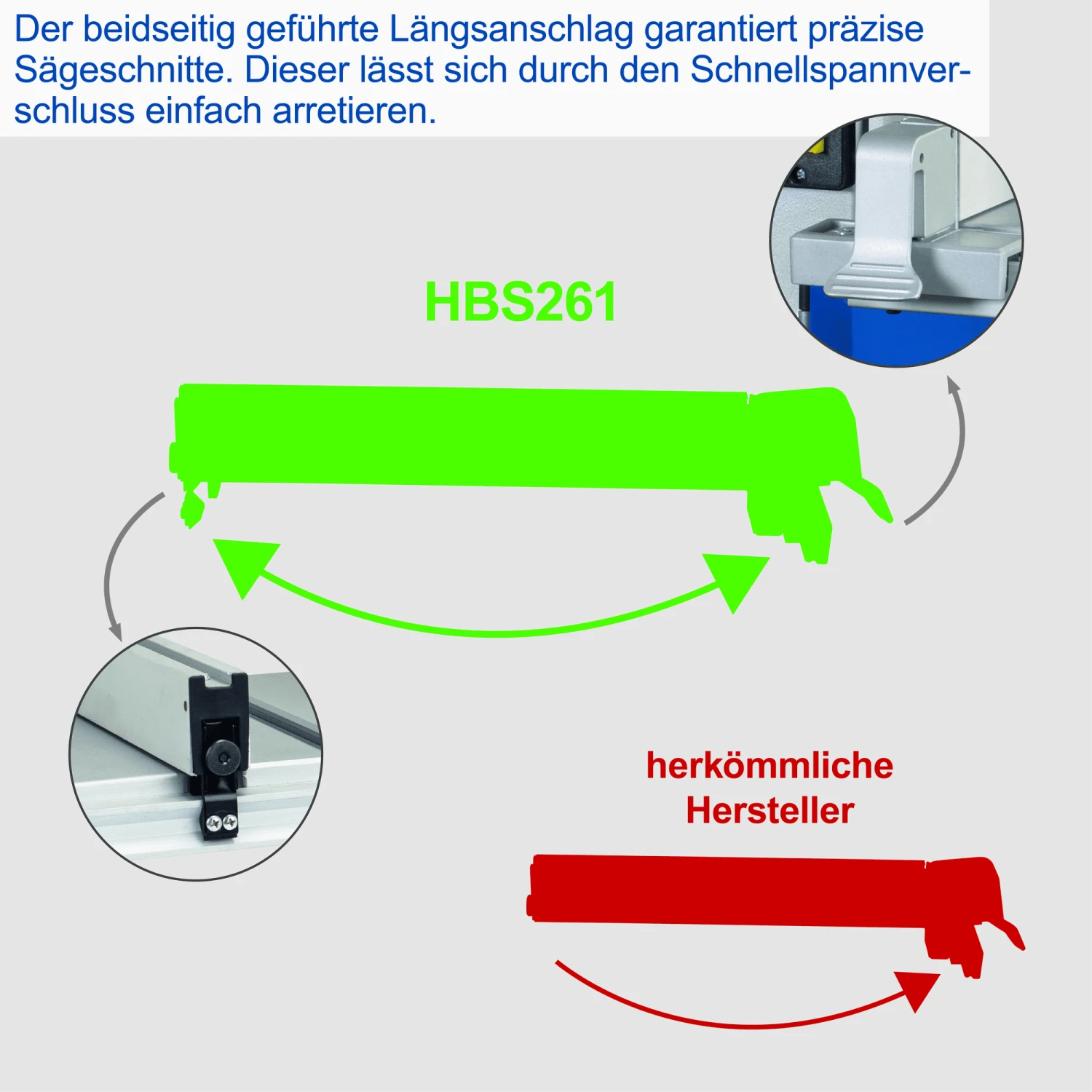 Der beidseitig geführte Längsanschlag garantiert präzise Sägeschnitte. Dieser lässt sich durch den Schnellspannverschluss einfach arretieren.

HBS261

herkömmliche Hersteller