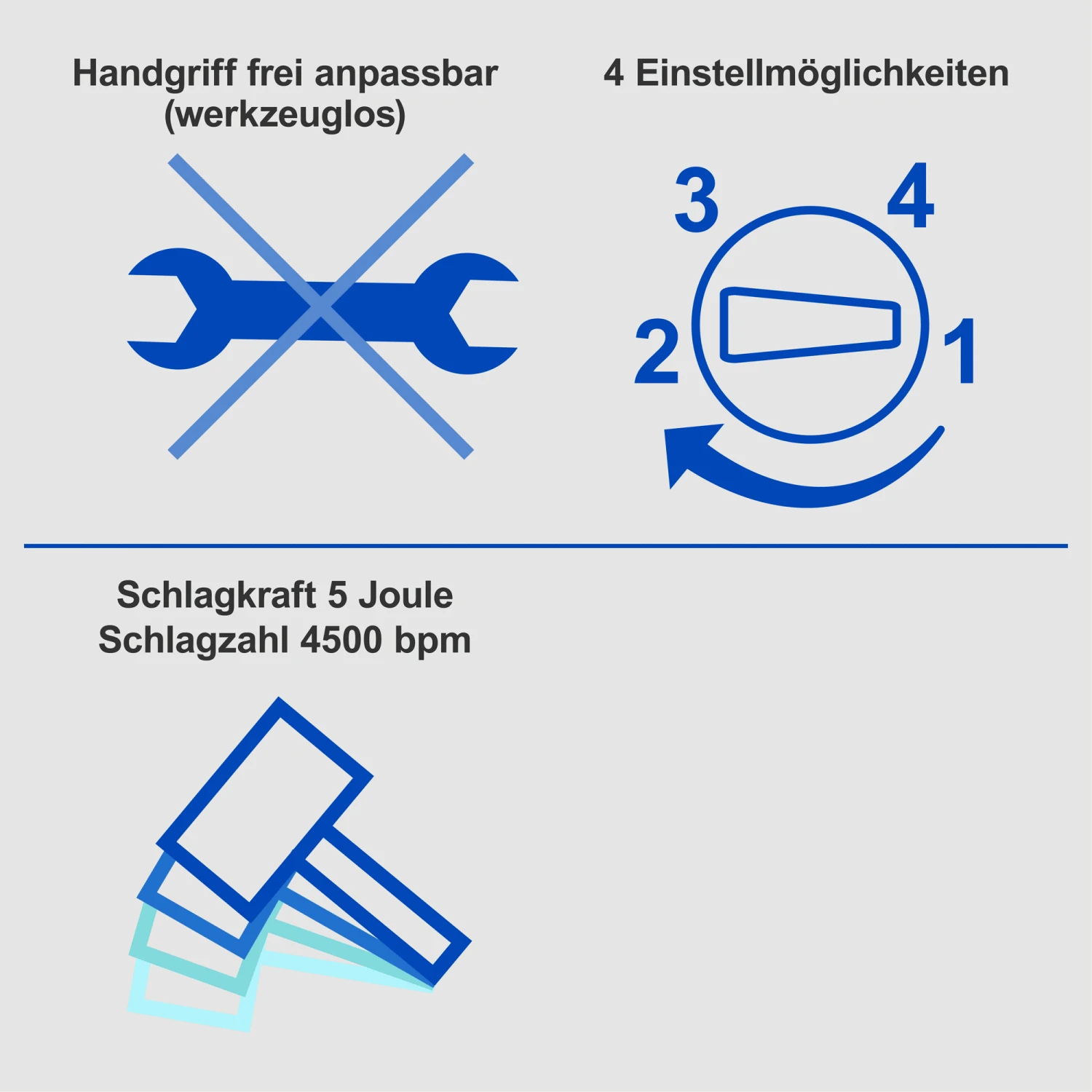 Handgriff frei anpassbar (werkzeuglos)

4 Einstellmöglichkeiten

3 4 2 1

Schlagkraft 5 Joule
Schlagzahl 4500 bpm