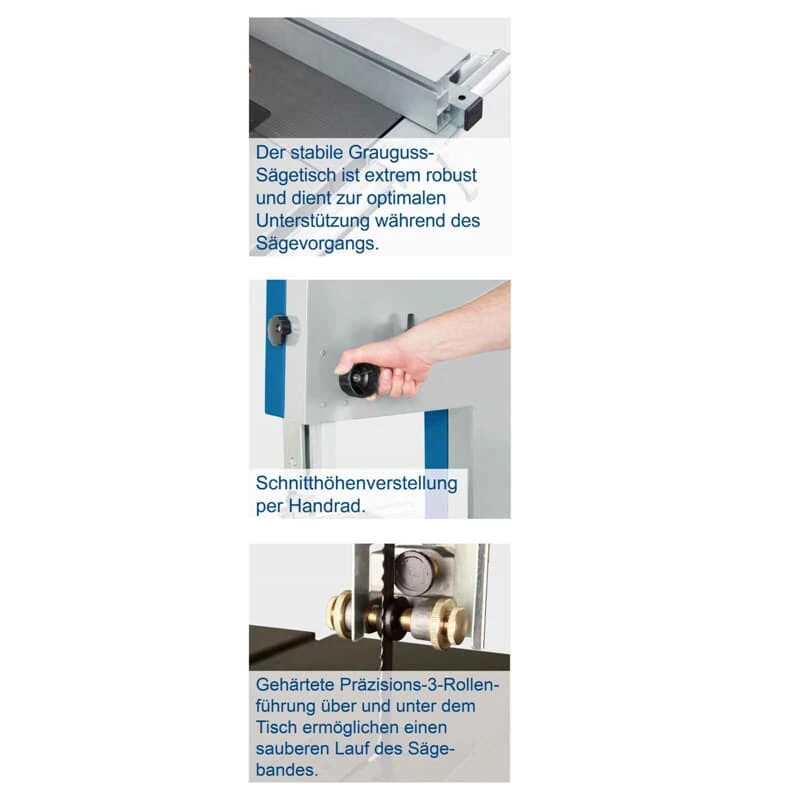 Der stabile Grauguss-Sägetisch ist extrem robust und dient zur optimalen Unterstützung während des Sägevorgangs.

Schnitthöhenverstellung per Handrad.

Gehärtete Präzisions-3-Rollenführung über und unter dem Tisch ermöglichen einen sauberen Lauf des Sägebandes.