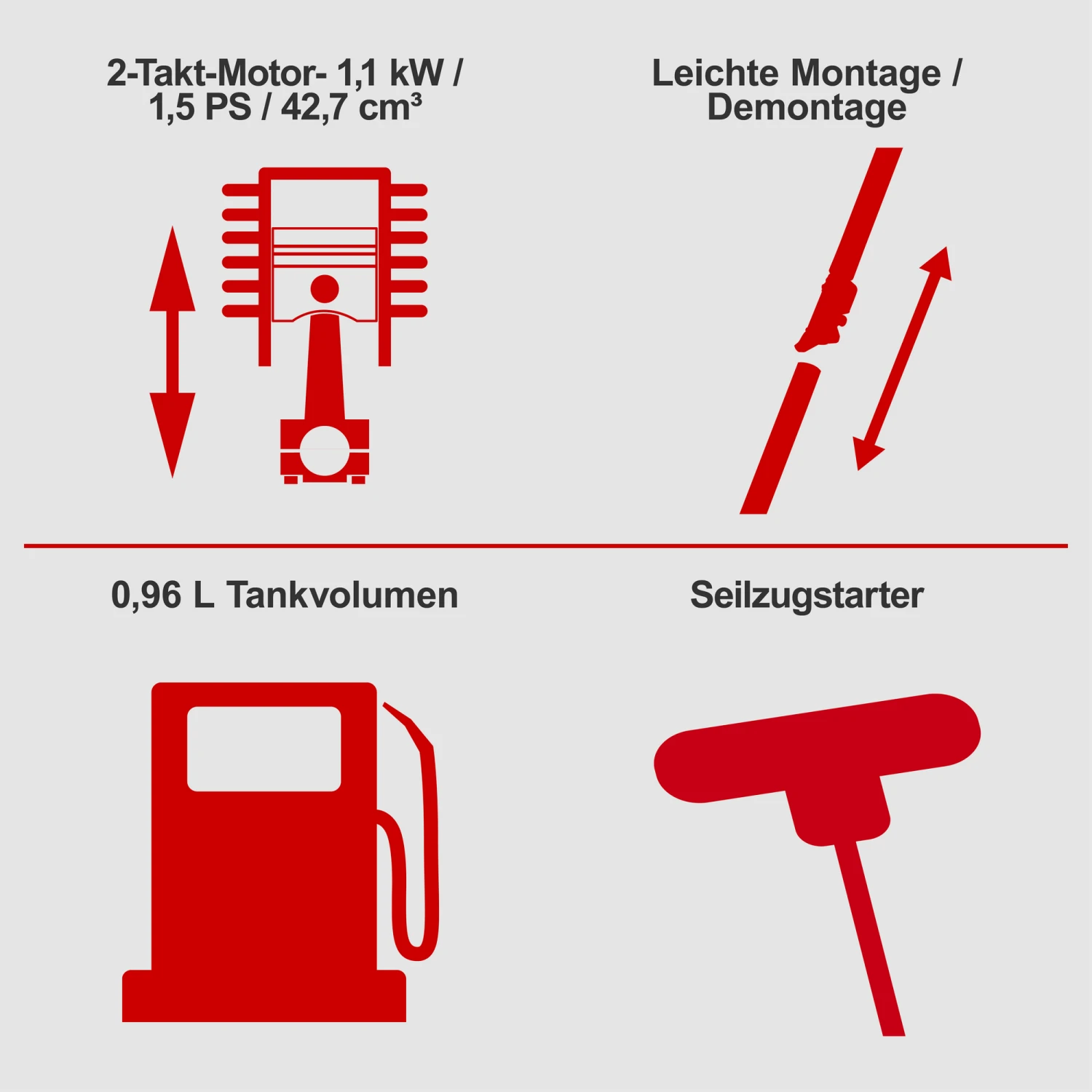 2-Takt-Motor- 1,1 kW / 1,5 PS / 42,7 cm³

Leichte Montage / Demontage

0,96 L Tankvolumen

Seilzugstarter