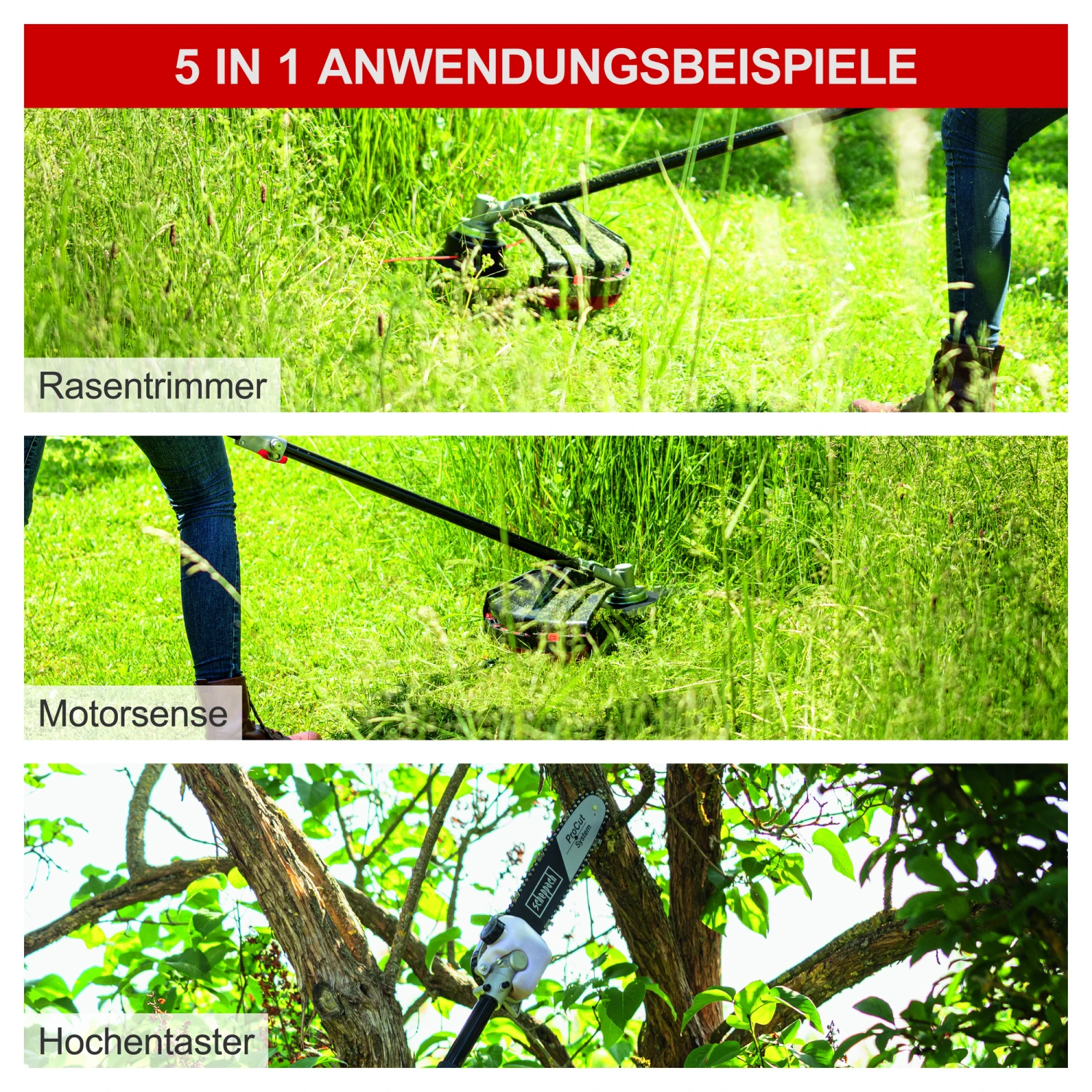 5 IN 1 ANWENDUNGSBEISPIELE

Rasentrimmer

Motorsense

scheppach

ProCut System

Hochentaster