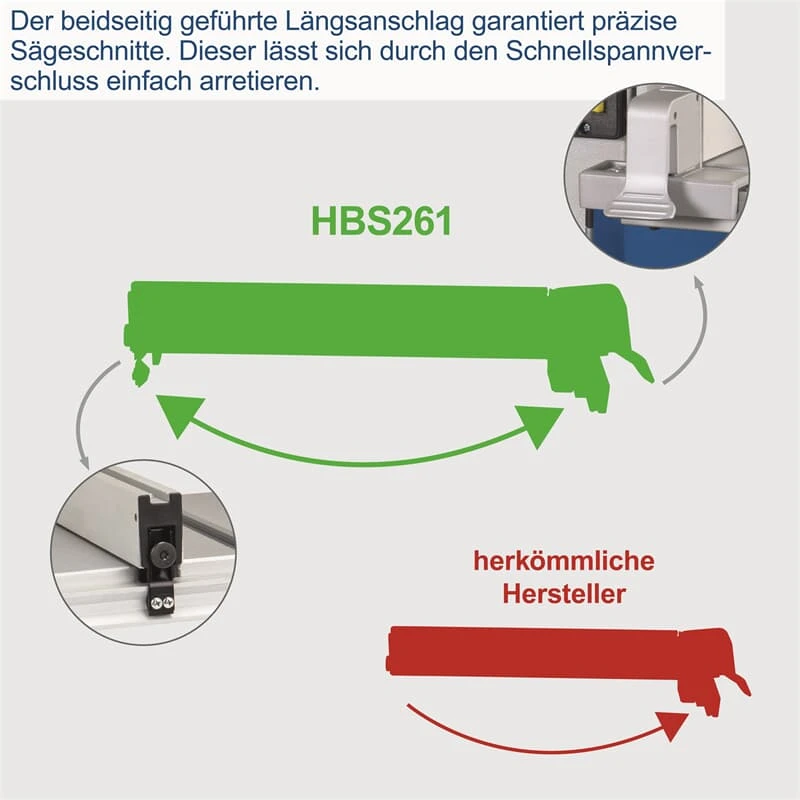 Der beidseitig geführte Längsanschlag garantiert präzise Sägeschnitte. Dieser lässt sich durch den Schnellspannverschluss einfach arretieren.

HBS261

herkömmliche Hersteller