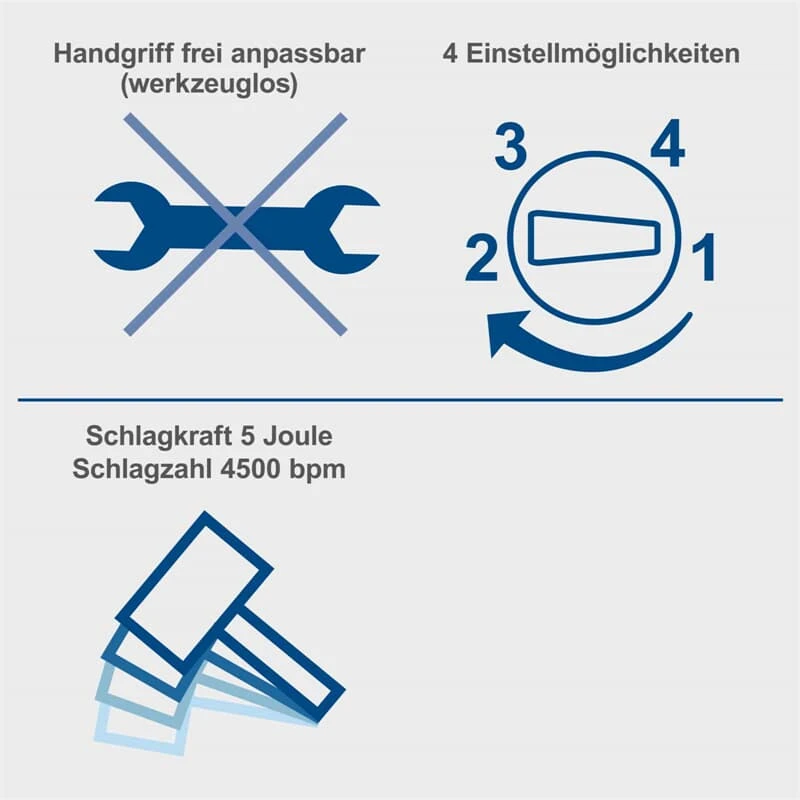 Handgriff frei anpassbar (werkzeuglos)

4 Einstellmöglichkeiten

3 4
2 1

Schlagkraft 5 Joule
Schlagzahl 4500 bpm