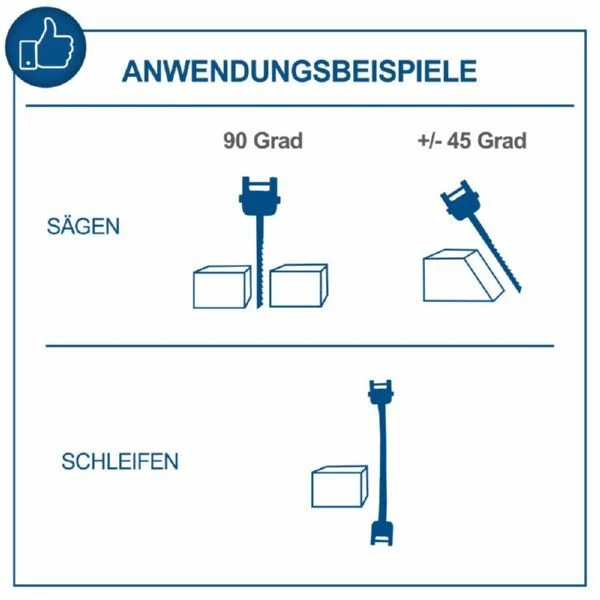 ANWENDUNGSBEISPIELE

90 Grad

+/- 45 Grad

SÄGEN

SCHLEIFEN