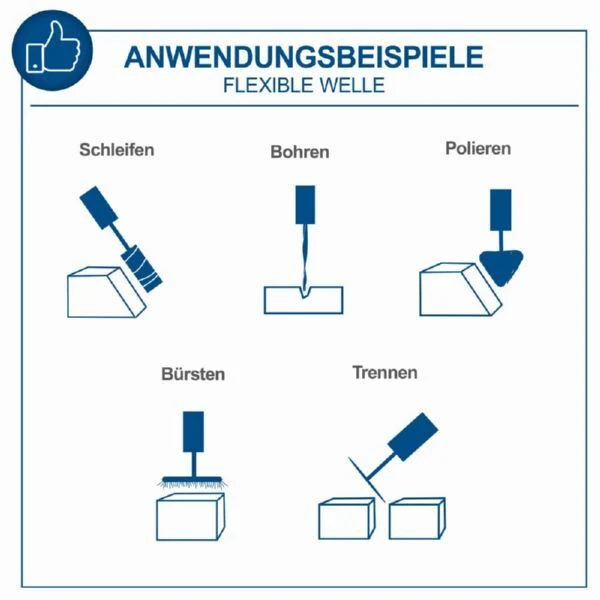 ANWENDUNGSBEISPIELE
FLEXIBLE WELLE

Schleifen

Bohren

Polieren

Bürsten

Trennen