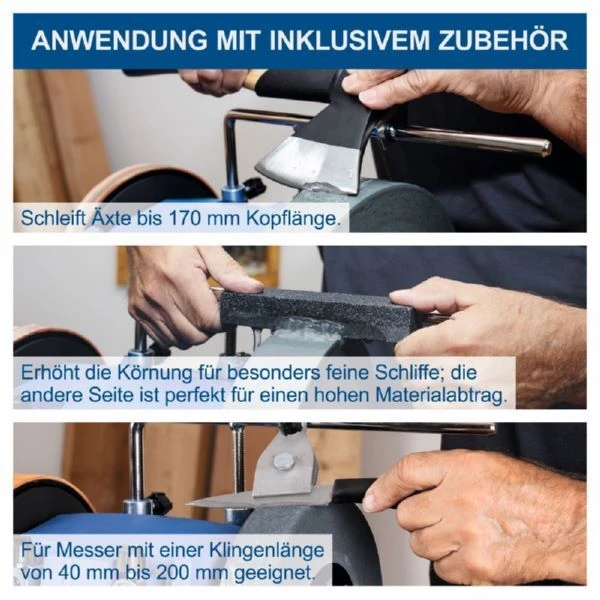 ANWENDUNG MIT INKLUSIVEM ZUBEHÖR

Schleift Äxte bis 170 mm Kopflänge.

Erhöht die Körnung für besonders feine Schliffe; die andere Seite ist perfekt für einen hohen Materialabtrag.

Für Messer mit einer Klingenlänge von 40 mm bis 200 mm geeignet.